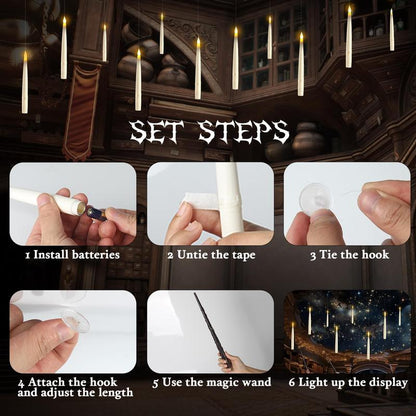 SET STEPS

1 Install batteries

2 Untie the tape

3 Tie the hook

4 Attach the hook and adjust the length

5 Use the magic wand

6 Light up the display