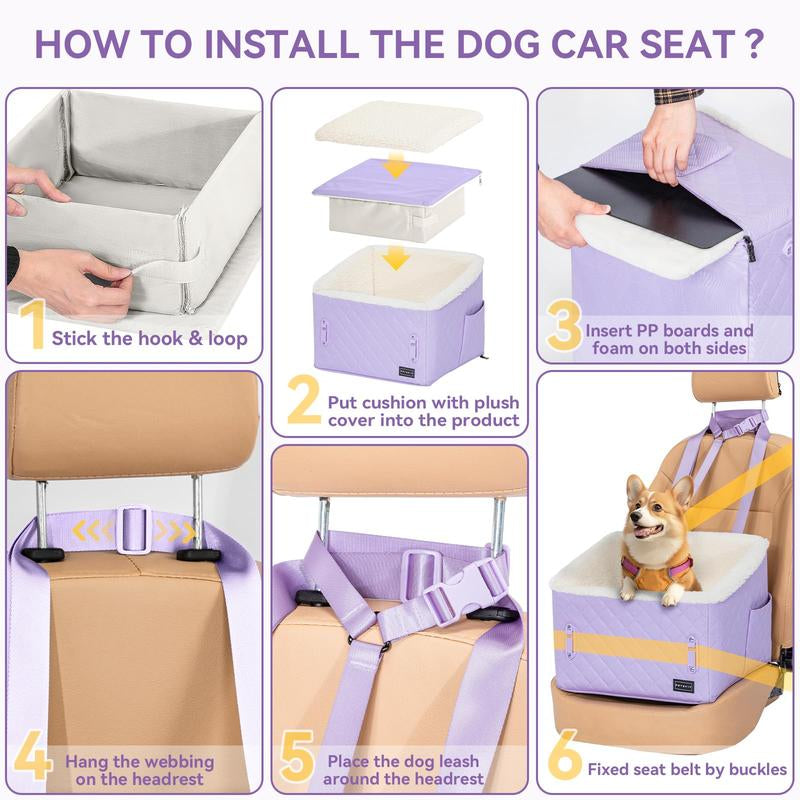 HOW TO INSTALL THE DOG CAR SEAT ?

1 Stick the hook & loop

2 Put cushion with plush cover into the product

3 Insert PP boards and foam on both sides

4 Hang the webbing on the headrest

5 Place the dog leash around the headrest

6 Fixed seat belt by buckles